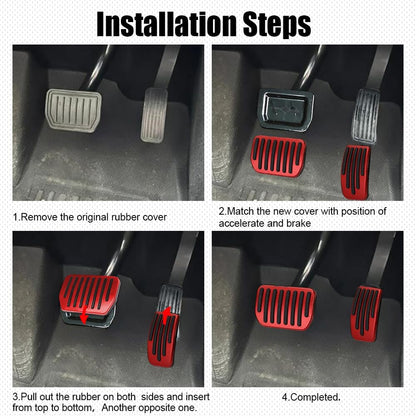 Installation Steps

1.Remove the original rubber cover

2.Match the new cover with position of accelerate and brake

3.Pull out the rubber on both sides and insert from top to bottom, Another opposite one.

4.Completed.